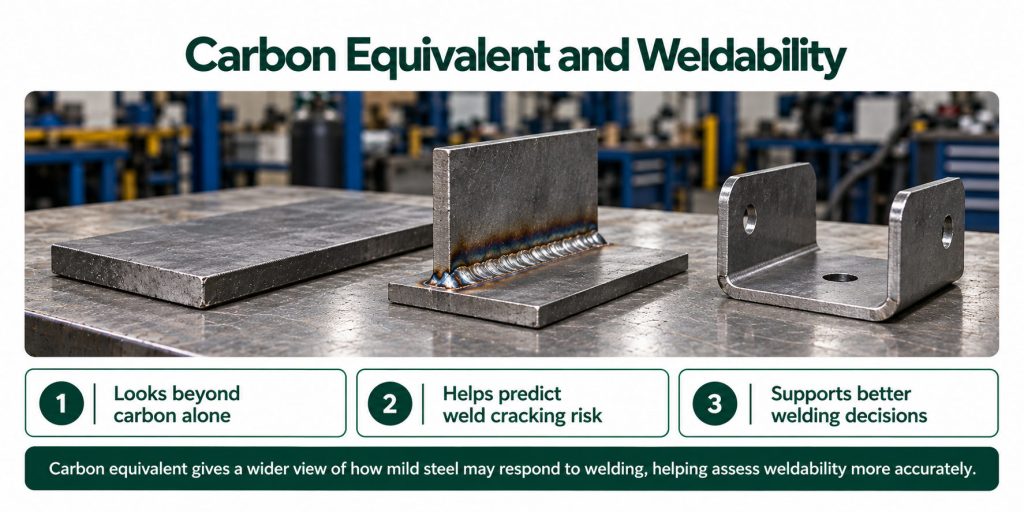 Carbon Equivalent and Weldability

1
Looks beyond carbon alone

2
Helps predict weld cracking risk

3
Supports better welding decisions

Carbon equivalent gives a wider view of how mild steel may respond to welding, helping assess weldability more accurately.