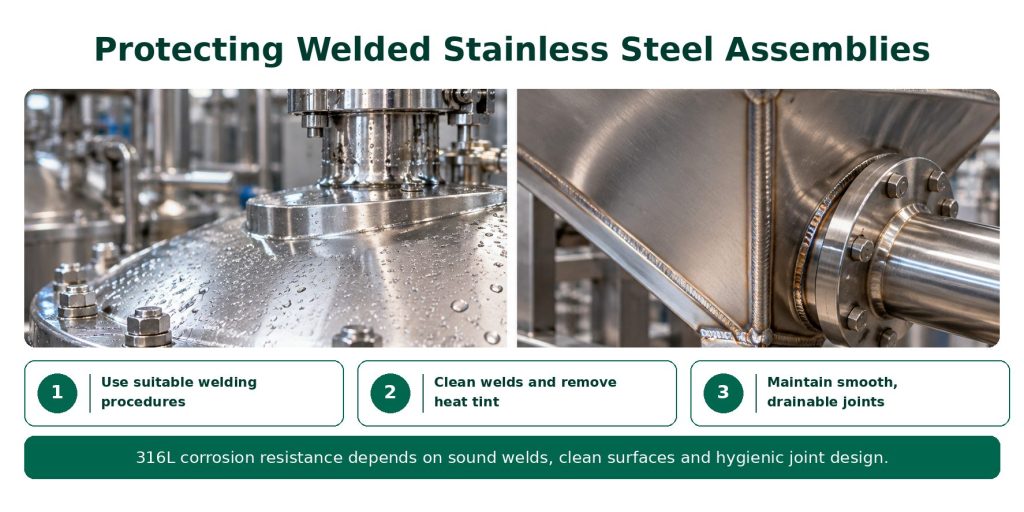 Protecting Welded Stainless Steel Assemblies

1
Use suitable welding procedures

2
Clean welds and remove heat tint

3
Maintain smooth, drainable joints

316L corrosion resistance depends on sound welds, clean surfaces and hygienic joint design.